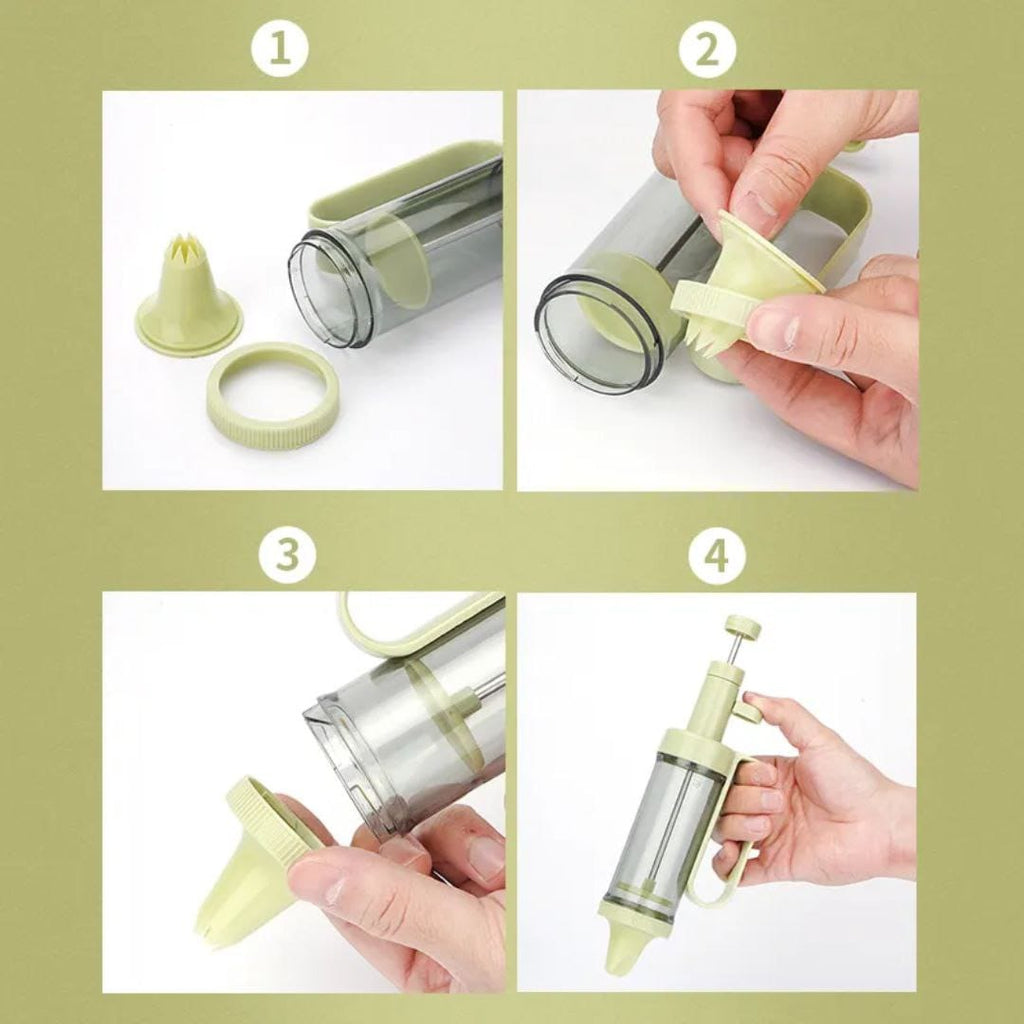 1

2

3

4